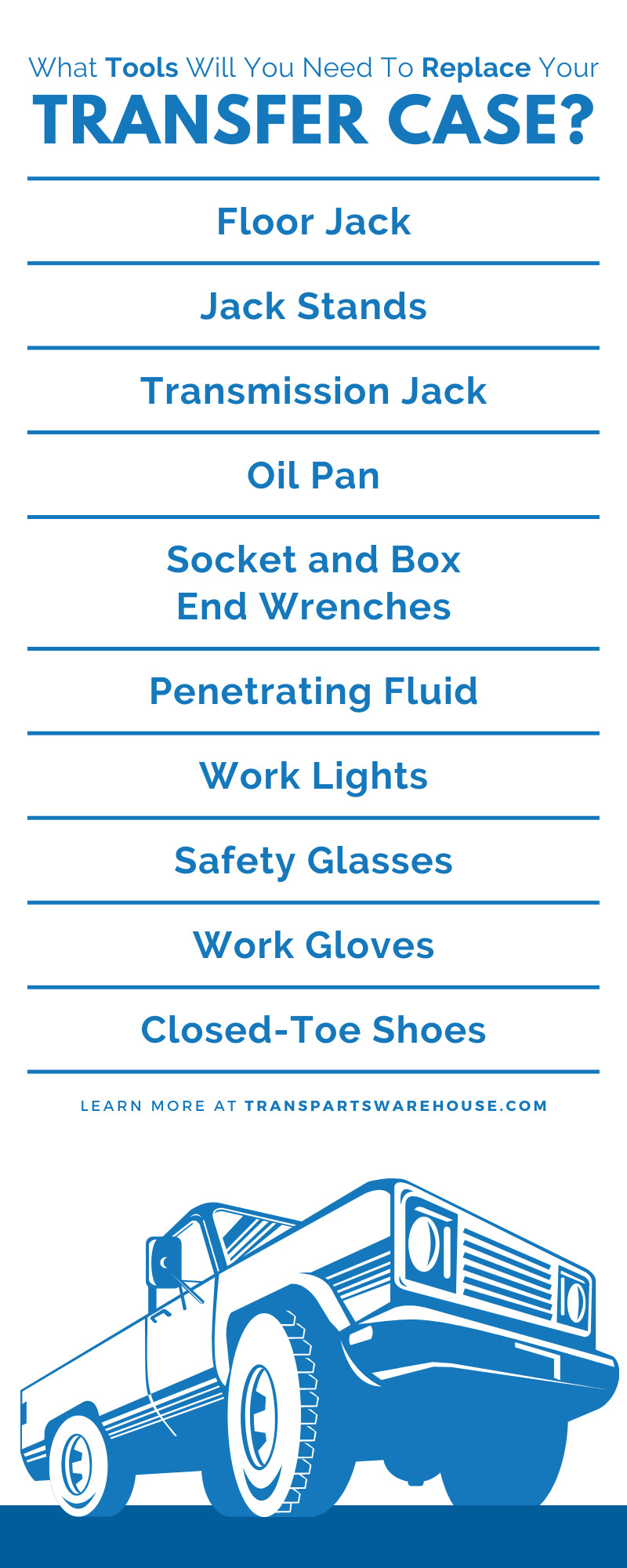 What Tools Will You Need To Replace Your
TRANSFER CASE?

Floor Jack

Jack Stands

Transmission Jack

Oil Pan

Socket and Box End Wrenches

Penetrating Fluid

Work Lights

Safety Glasses

Work Gloves

Closed-Toe Shoes

LEARN MORE AT TRANSPARTSWAREHOUSE.COM